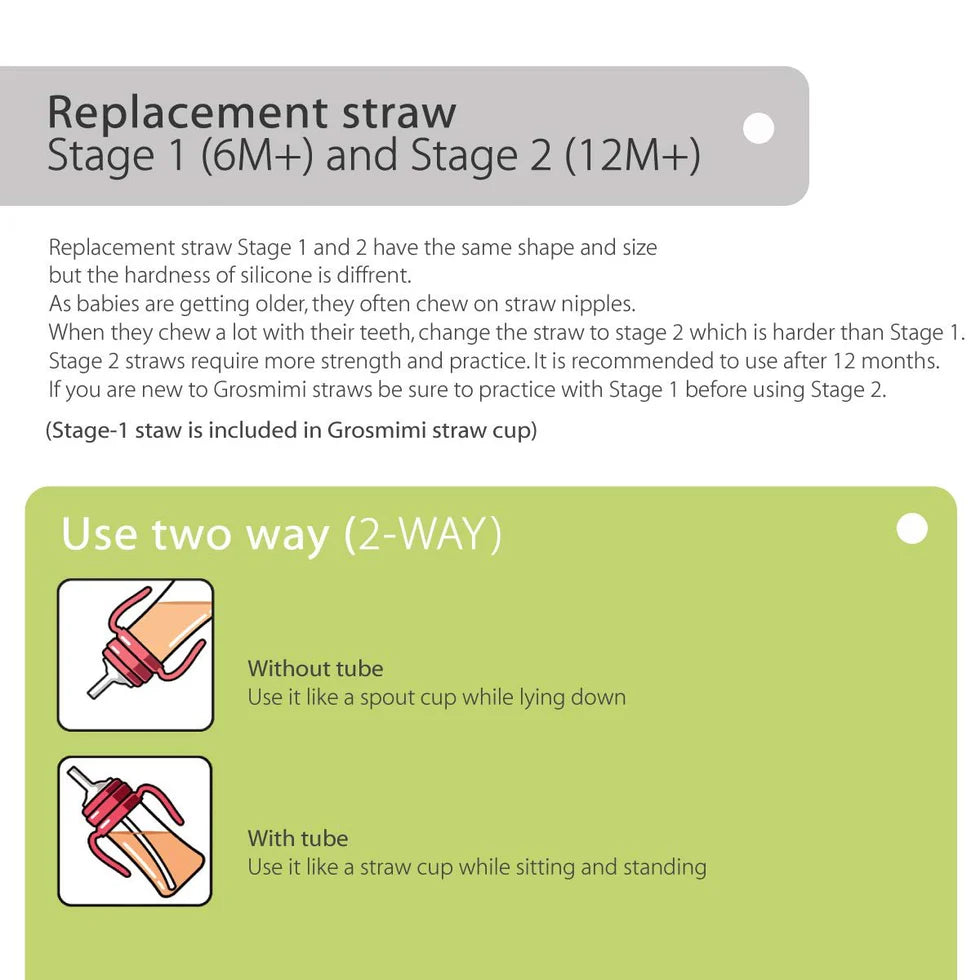 Replacement straw
Stage 1 (6M+) and Stage 2 (12M+)

Replacement straw Stage 1 and 2 have the same shape and size but the hardness of silicone is diffrent.
As babies are getting older, they often chew on straw nipples.
When they chew a lot with their teeth, change the straw to stage 2 which is harder than Stage 1.
Stage 2 straws require more strength and practice. It is recommended to use after 12 months.
If you are new to Grosmimi straws be sure to practice with Stage 1 before using Stage 2.

(Stage-1 staw is included in Grosmimi straw cup)

Use two way (2-WAY)

Without tube
Use it like a spout cup while lying down

With tube
Use it like a straw cup while sitting and standing